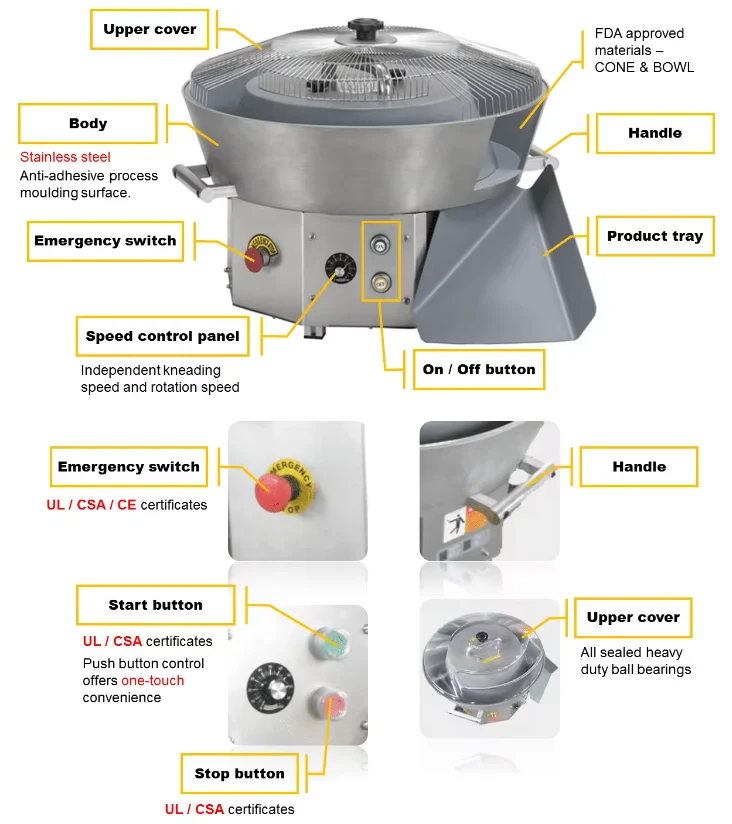 Upper cover

FDA approved materials – CONE & BOWL

Body

Stainless steel
Anti-adhesive process moulding surface.

Handle

Emergency switch

Product tray

Speed control panel

Independent kneading speed and rotation speed

On / Off button

Emergency switch

UL / CSA / CE certificates

EMERGENCY
STOP

Handle

Start button

UL / CSA certificates

Push button control offers one-touch convenience

Upper cover

All sealed heavy duty ball bearings

Stop button

UL / CSA certificates